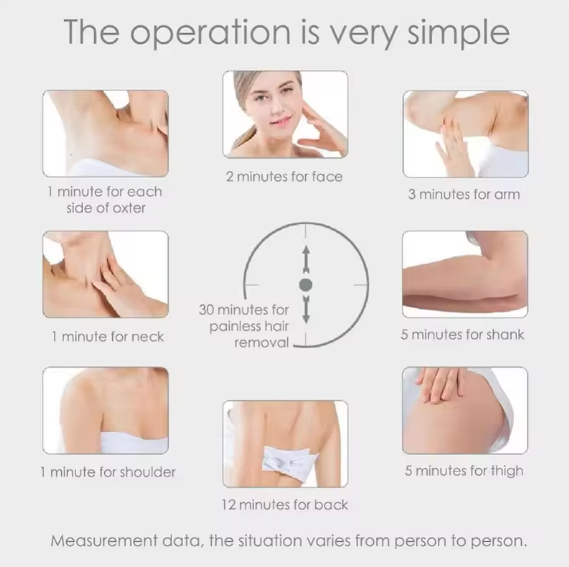 The operation is very simple

1 minute for each side of oxter

2 minutes for face

3 minutes for arm

1 minute for neck

30 minutes for painless hair removal

5 minutes for shank

1 minute for shoulder

12 minutes for back

5 minutes for thigh

Measurement data, the situation varies from person to person.